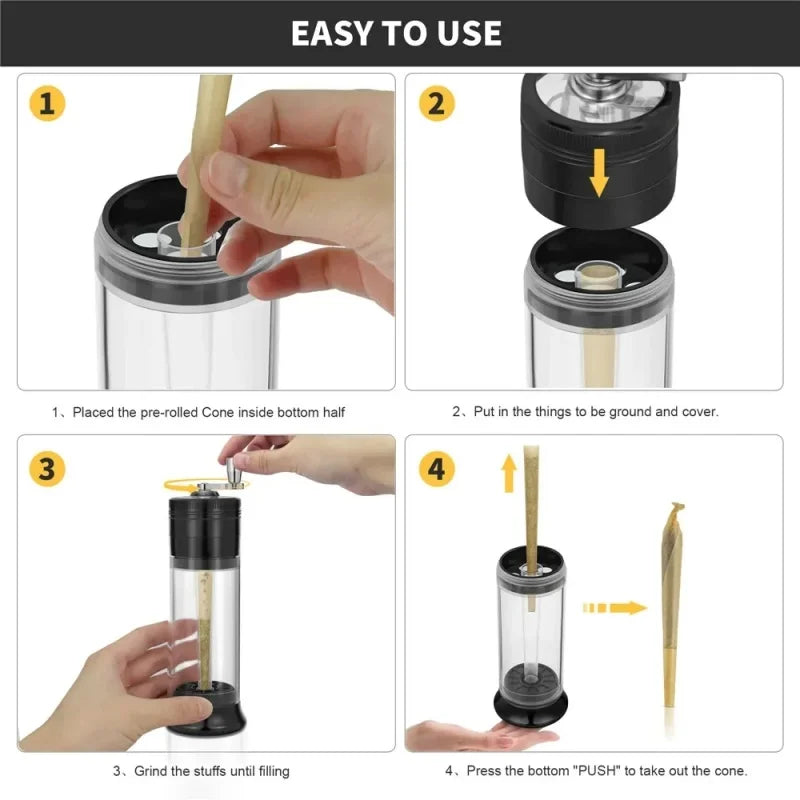 EASY TO USE

1

1、Placed the pre-rolled Cone inside bottom half

2

2、Put in the things to be ground and cover.

3

3、Grind the stuffs until filling

4

4、Press the bottom "PUSH" to take out the cone.